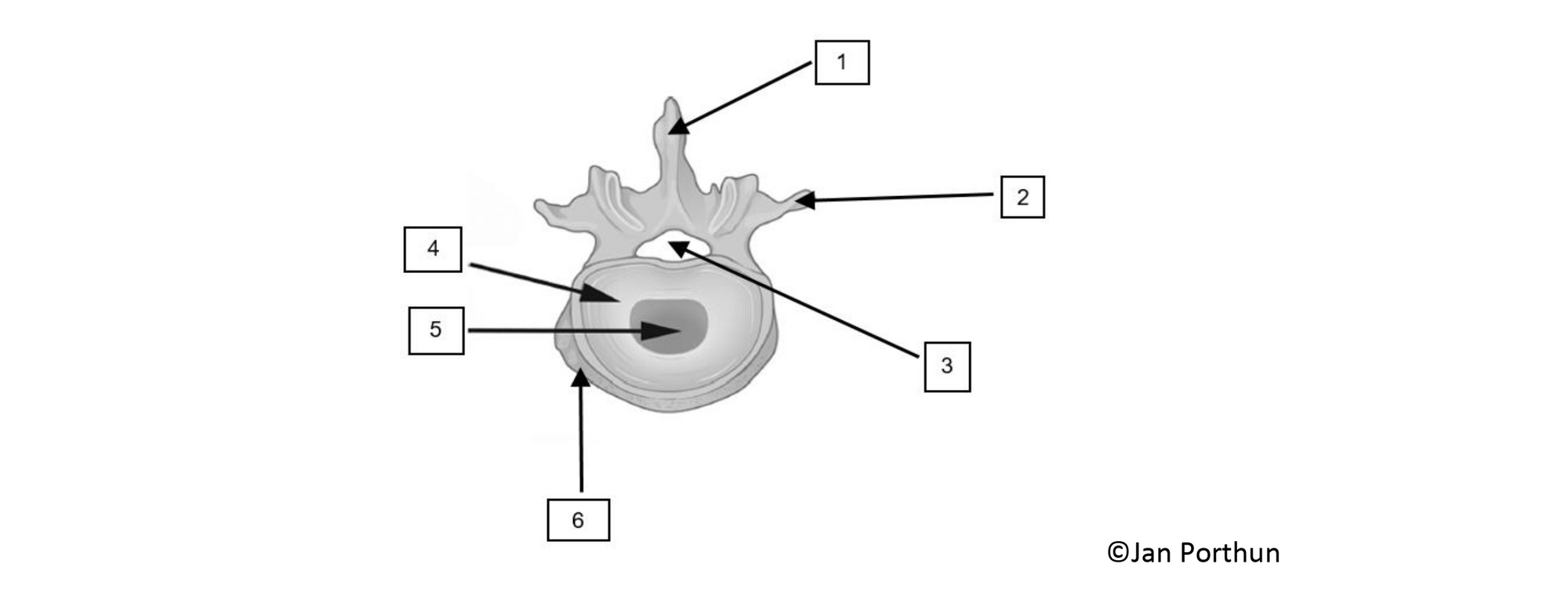 1

2

4

5

3

6

©Jan Porthun